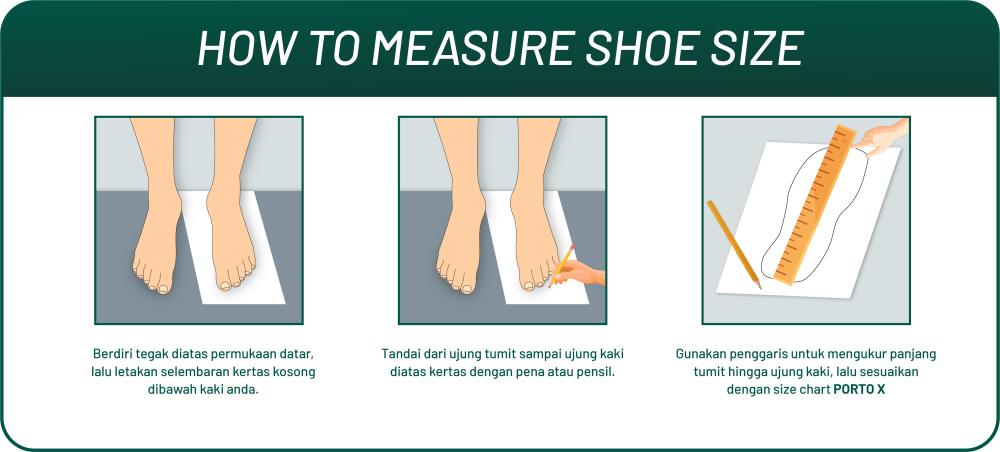 HOW TO MEASURE SHOE SIZE

Berdiri tegak diatas permukaan datar, lalu letakan selembaran kertas kosong dibawah kaki anda.

Tandai dari ujung tumit sampai ujung kaki diatas kertas dengan pena atau pensil.

Gunakan penggaris untuk mengukur panjang tumit hingga ujung kaki, lalu sesuaikan dengan size chart PORTO X